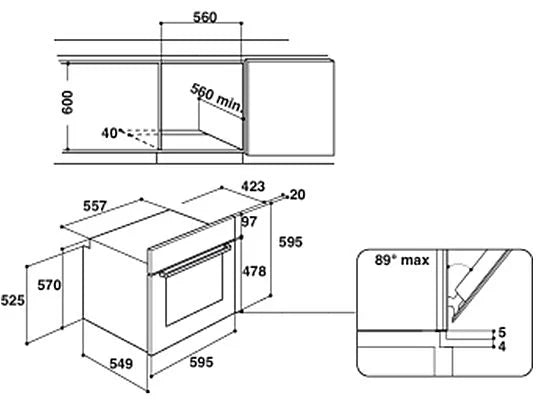 560
600
560 min.
40
423
20
557
97
595
478
570
525
549
595
89° max
5
4